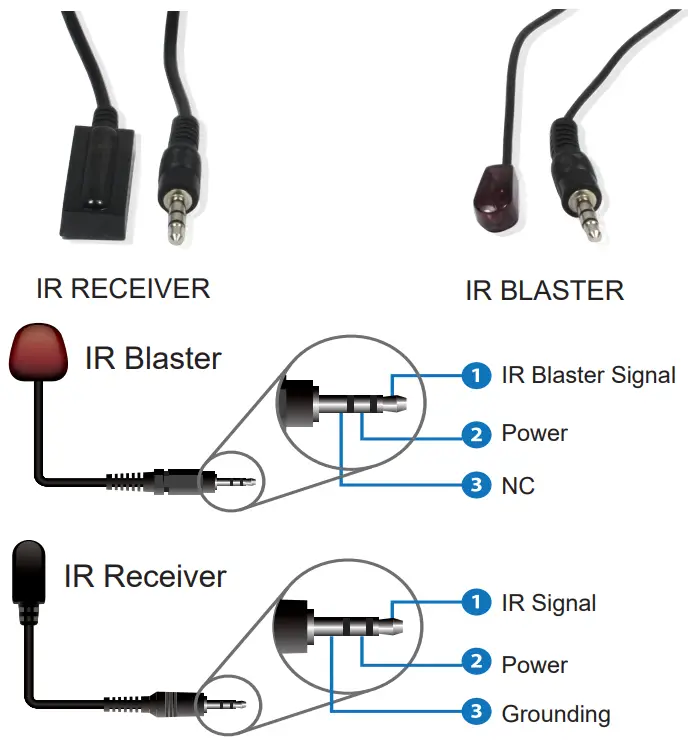 IR RECEIVER

IR BLASTER

IR Blaster

1 IR Blaster Signal

2 Power

3 NC

IR Receiver

1 IR Signal

2 Power

3 Grounding