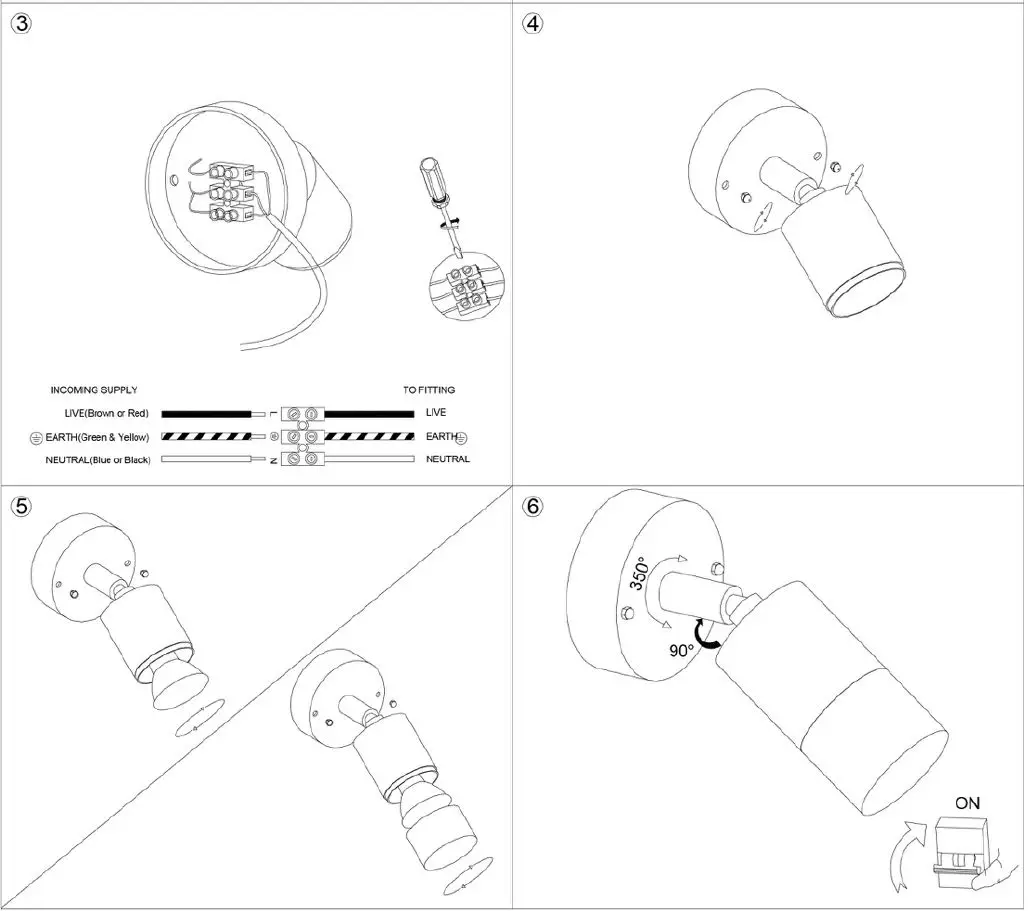 ③

INCOMING SUPPLY
TO FITTING
LIVE(Brown or Red) L LIVE
EARTH(Green & Yellow) EARTH
NEUTRAL(Blue or Black) N NEUTRAL

④

⑤

⑥

350°
90°
ON