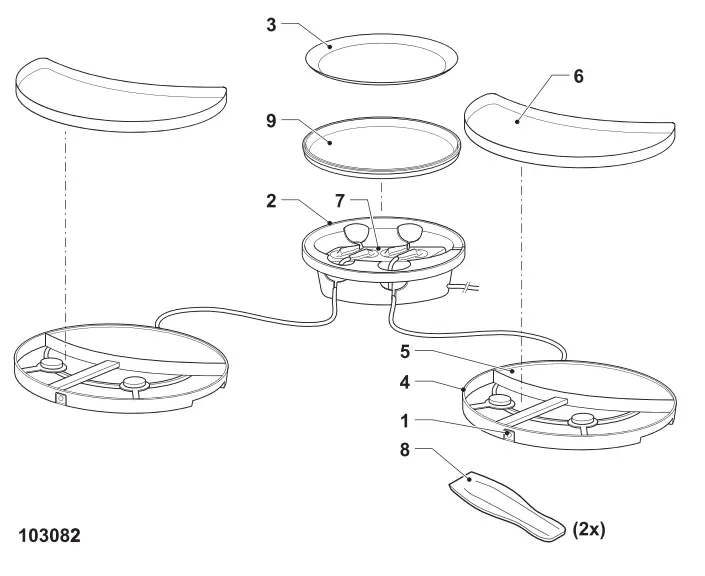 3
6
9
2
7
5
4
1
8
(2x)
103082