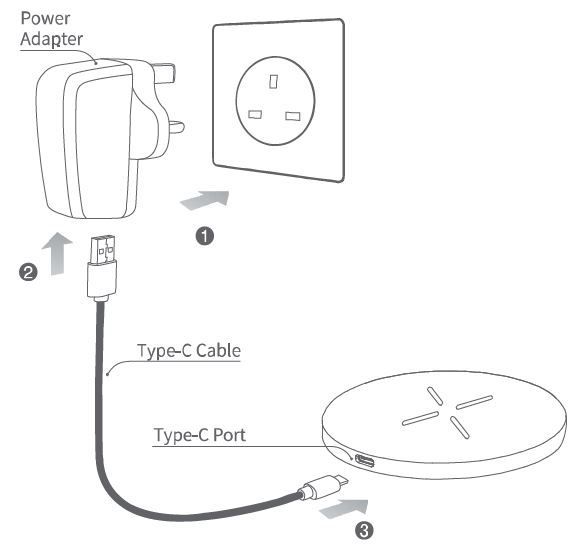 Power Adapter

1

2

Type-C Cable

Type-C Port

3