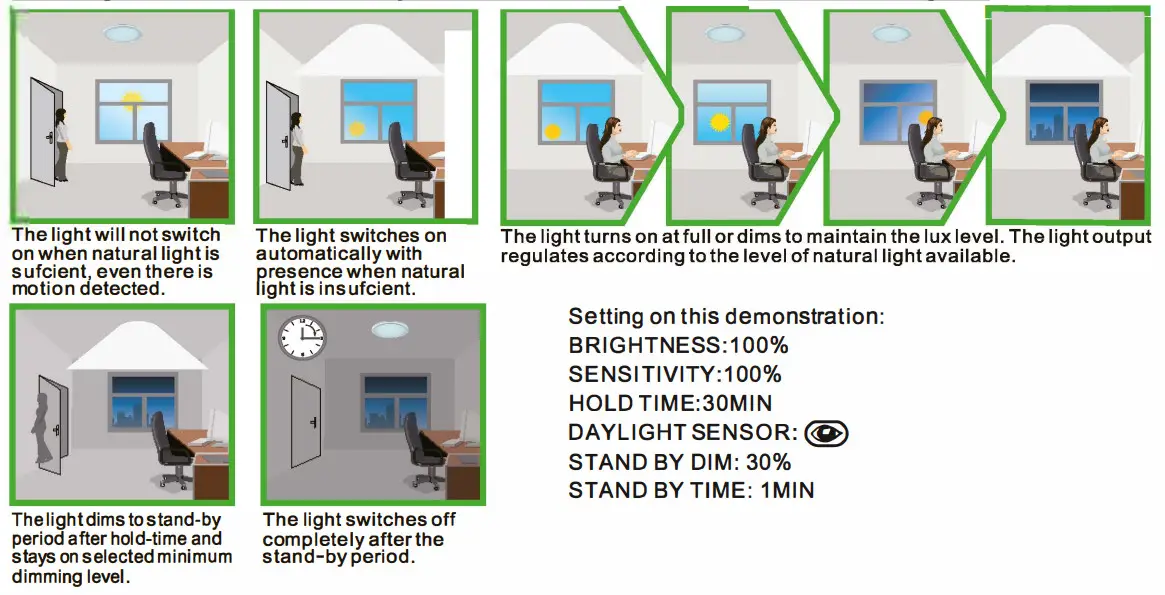 The light will not switch on when natural light is sufcient, even there is motion detected.

The light switches on automatically with presence when natural light is insufcient.

The light turns on at full or dims to maintain the lux level. The light output regulates according to the level of natural light available.

The light dims to stand-by period after hold-time and stays on selected minimum dimming level.

The light switches off completely after the stand-by period.

Setting on this demonstration:
BRIGHTNESS:100%
SENSITIVITY:100%
HOLD TIME:30MIN
DAYLIGHT SENSOR:
STAND BY DIM: 30%
STAND BY TIME: 1MIN