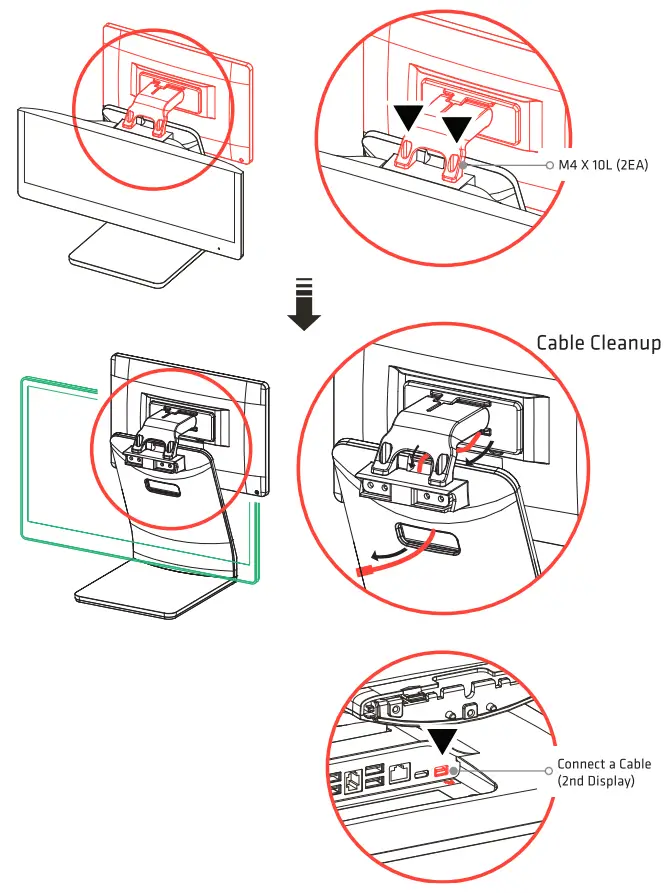 M4 X 10L (2EA)

Cable Cleanup

Connect a Cable (2nd Display)