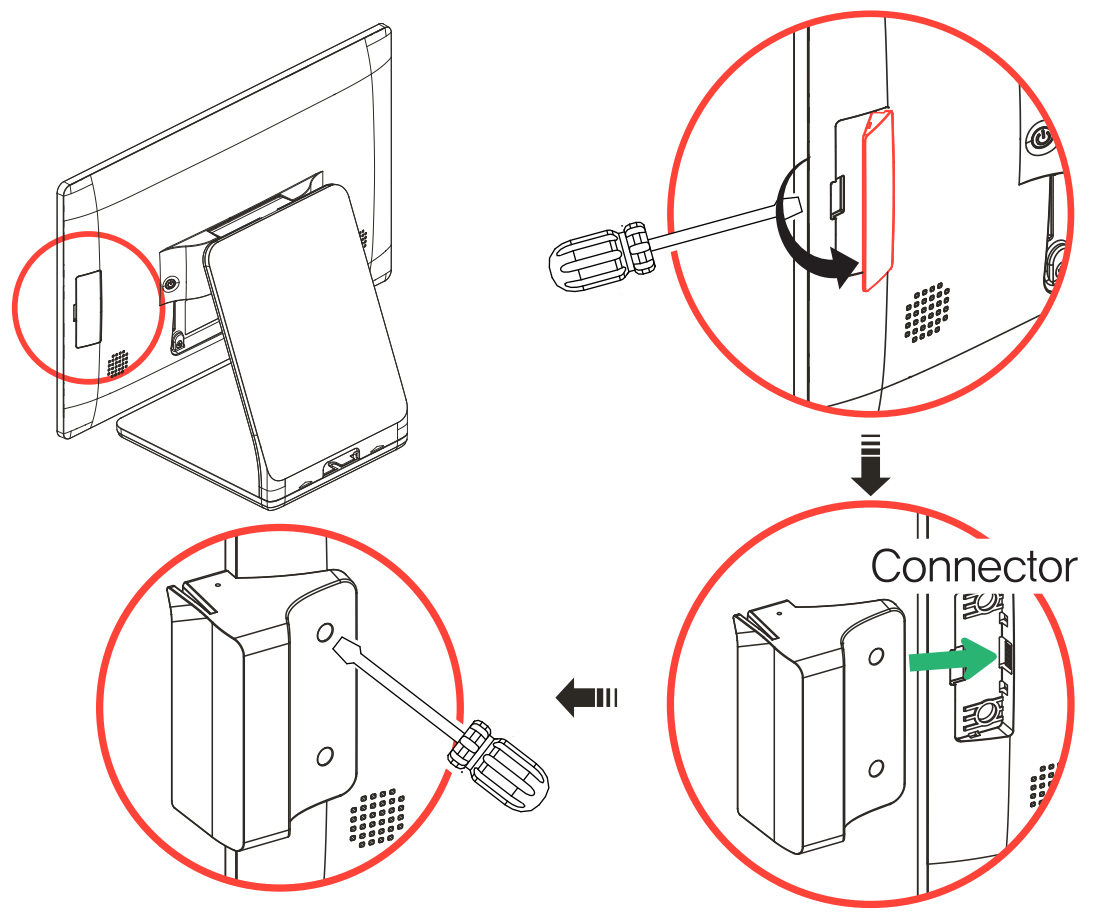 Connector