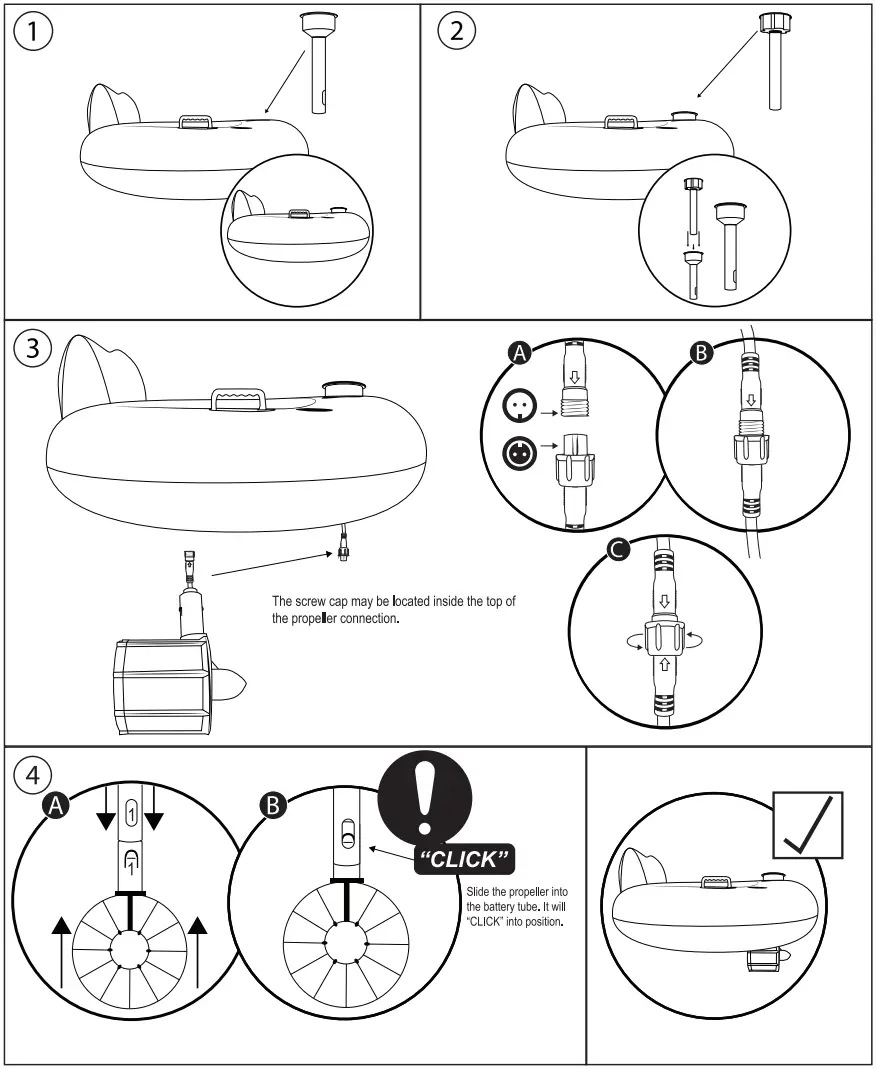 1

2

3

A

B

C

The screw cap may be located inside the top of the propeller connection.

4

A

1

1

B

"CLICK"

Slide the propeller into the battery tube. It will "CLICK" into position.