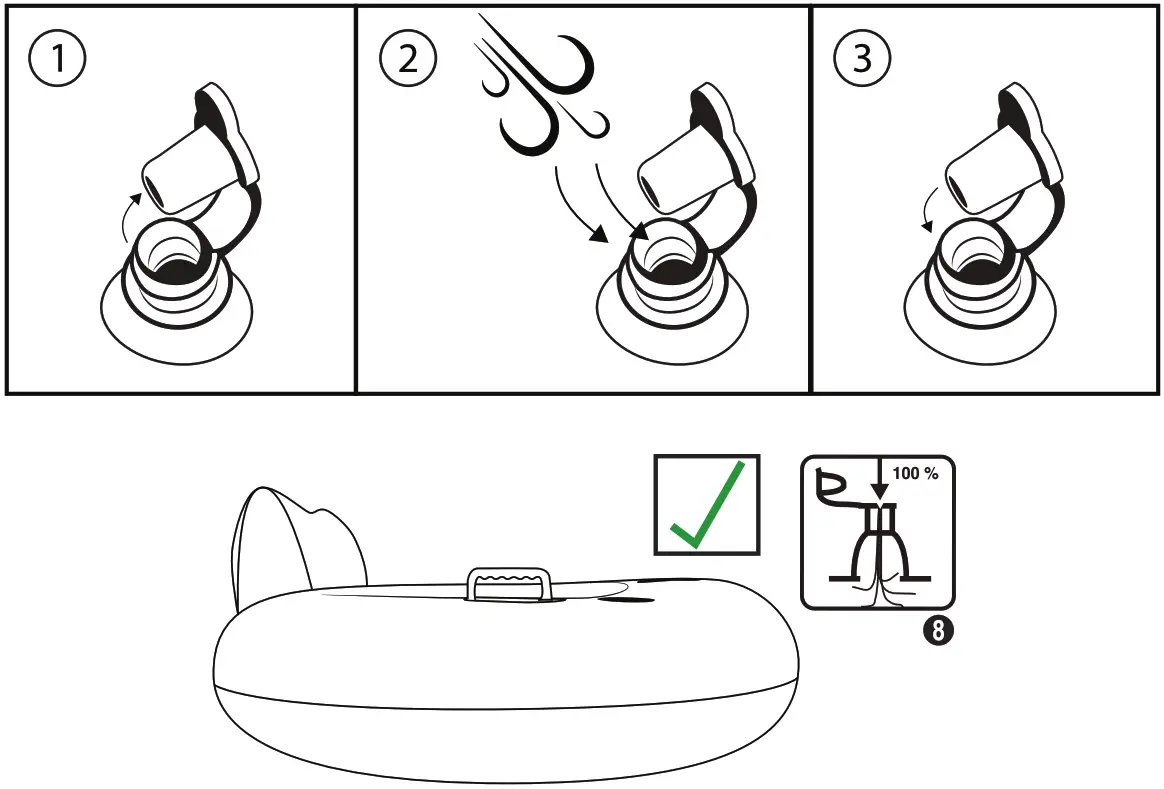 1

2

3

100 %

8