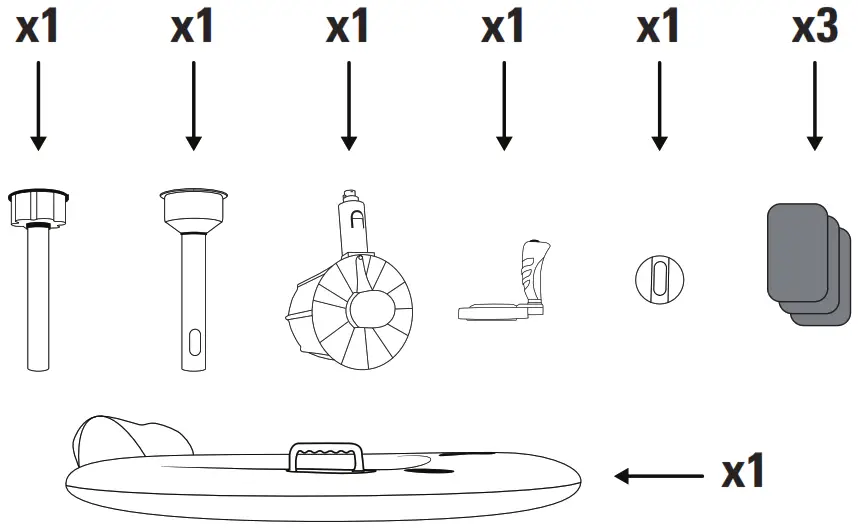 x1 x1 x1 x1 x1 x3

x1