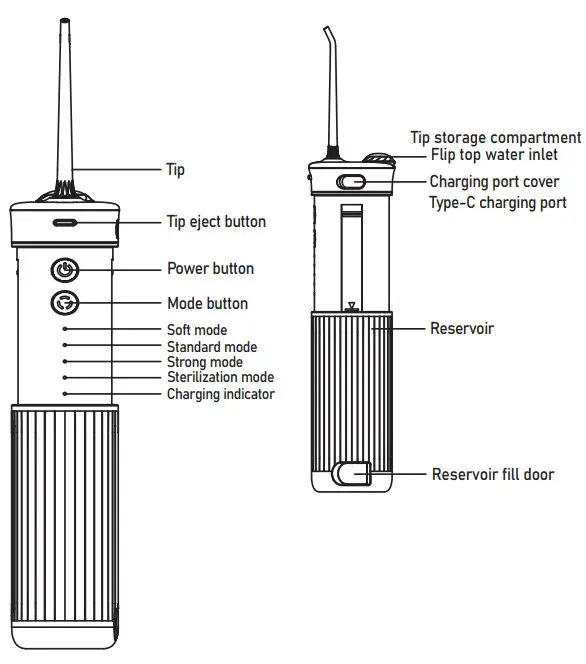 Tip
Tip eject button
Power button
Mode button
Soft mode
Standard mode
Strong mode
Sterilization mode
Charging indicator

Tip storage compartment
Flip top water inlet
Charging port cover
Type-C charging port
Reservoir
Reservoir fill door