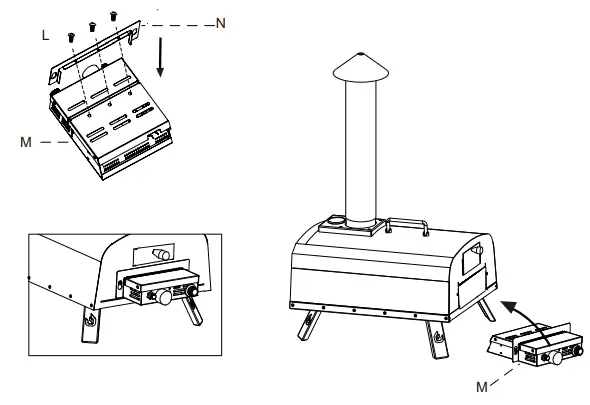 L
N
M
M