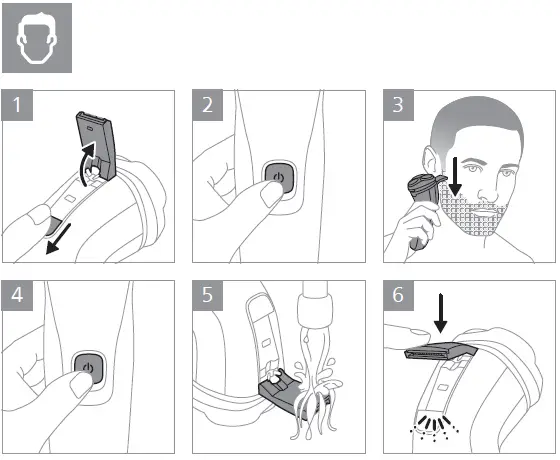 1

2

3

4

5

6