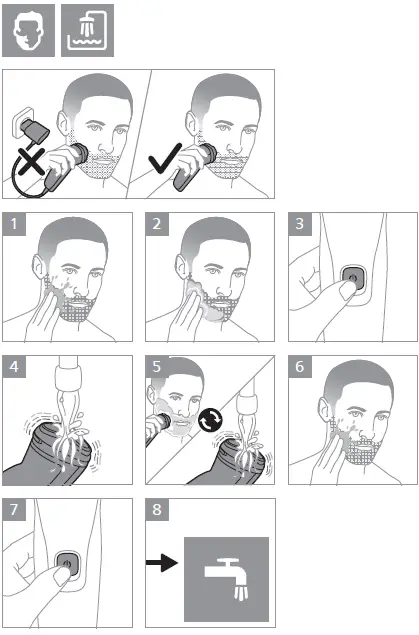 1

2

3

4

5

6

7

8