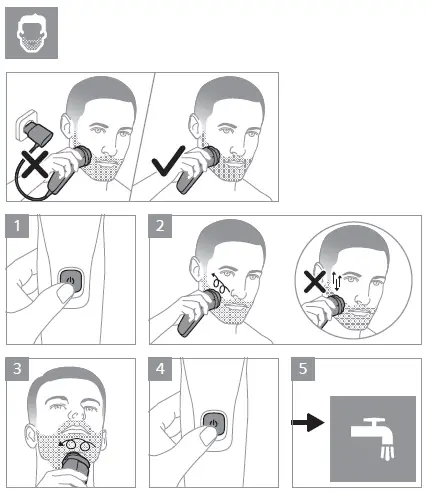 1

2

3

4

5