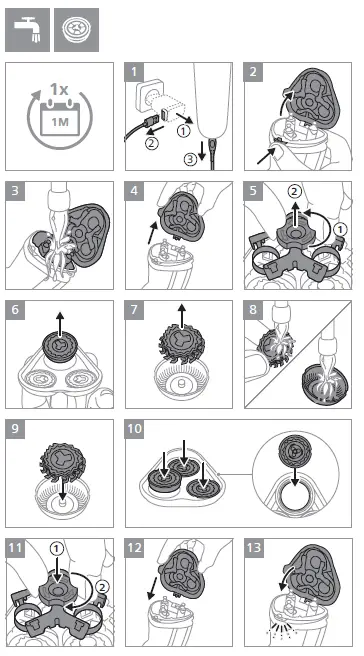 1x
1M
1
1
2
3
2
3
4
5
2
1
6
7
8
9
10
11
1
2
12
13