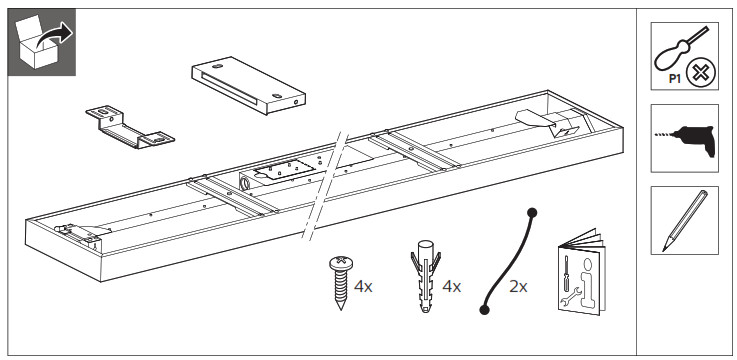 4x

4x

2x

P1