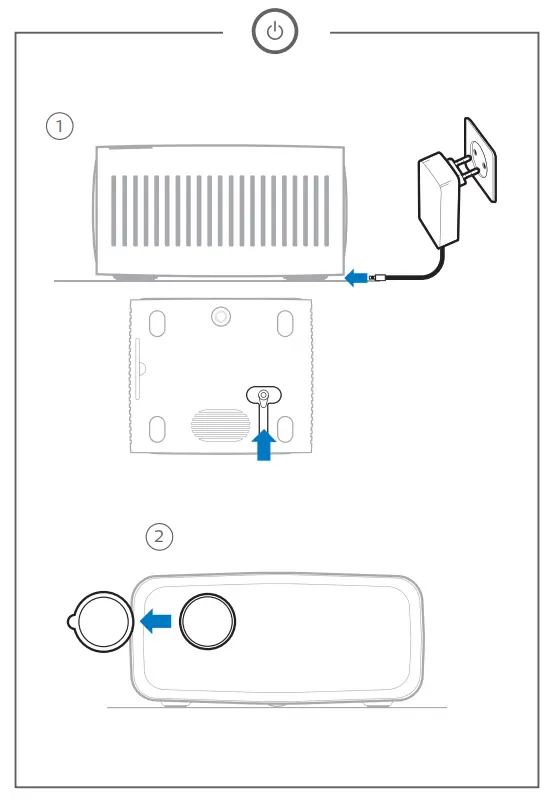 1

2