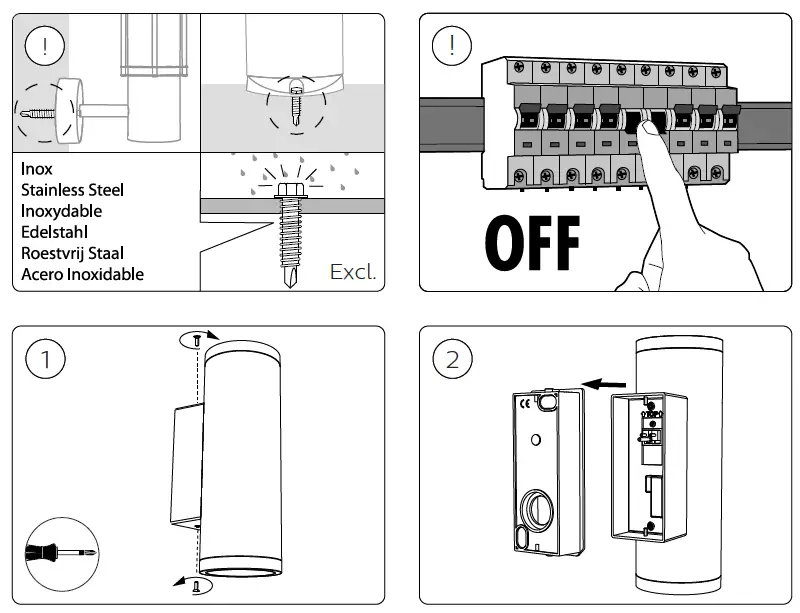 !

Inox
Stainless Steel
Inoxydable
Edelstahl
Roestvrij Staal
Acero Inoxidable

Excl.

!

OFF

1

2

CE