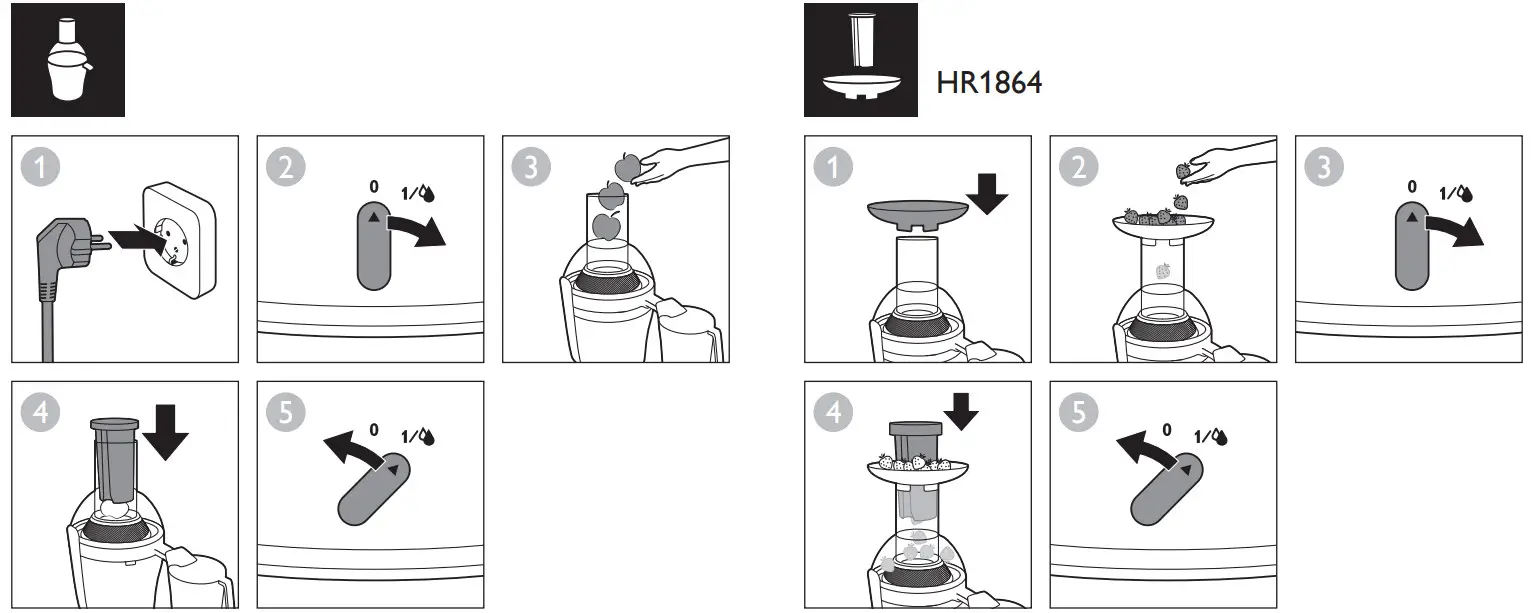 1

2
0 1/

3

4

5
0 1/

HR1864

1

2

3
0 1/

4

5
0 1/