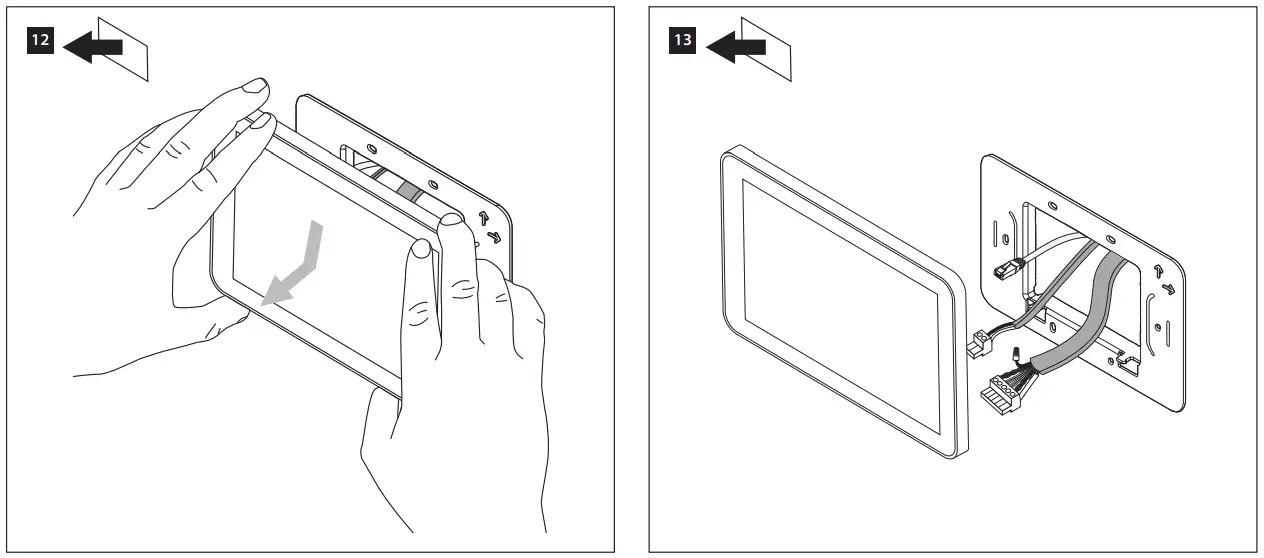 12

13