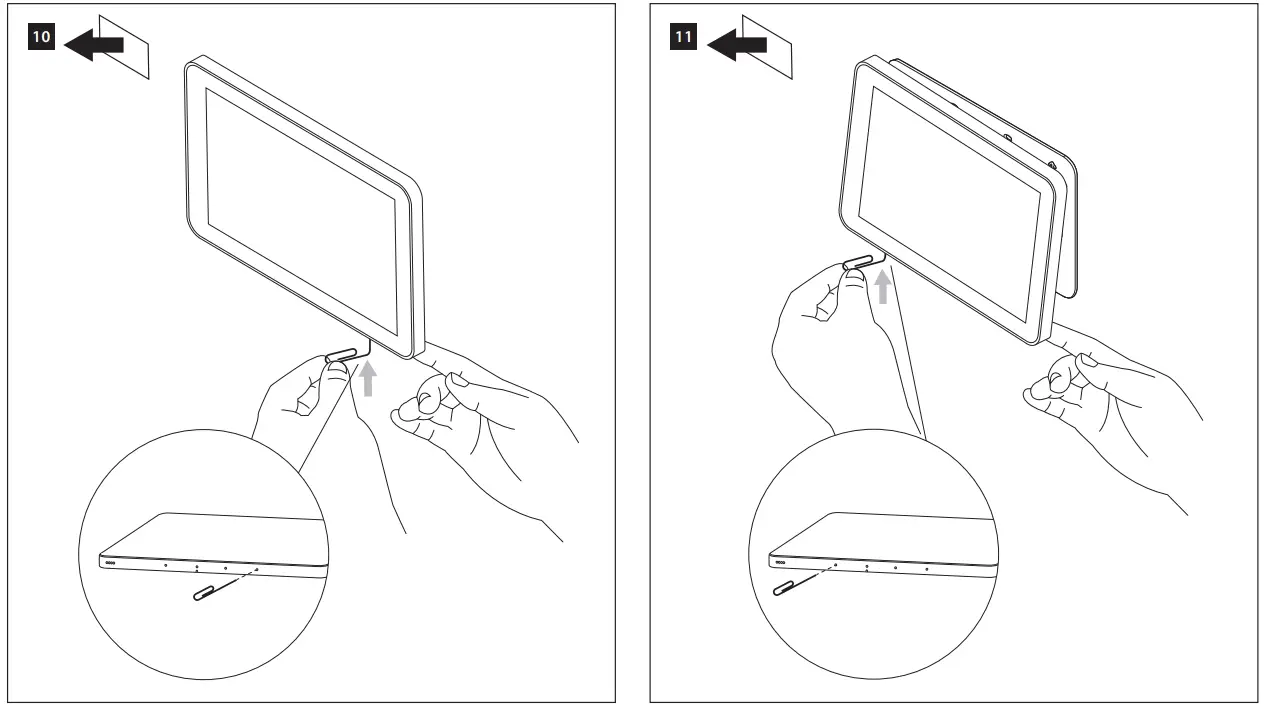 10

11