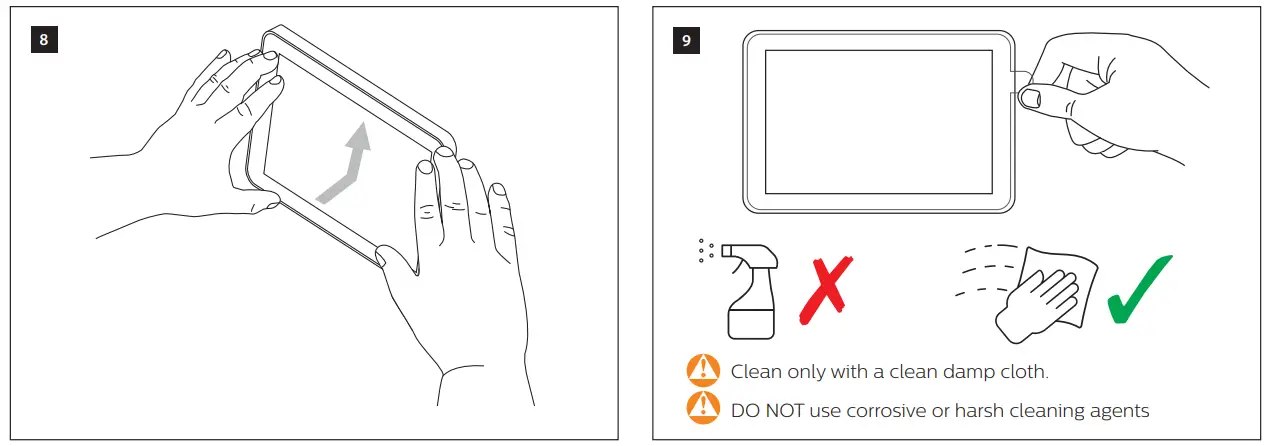 8

9

Clean only with a clean damp cloth.

DO NOT use corrosive or harsh cleaning agents