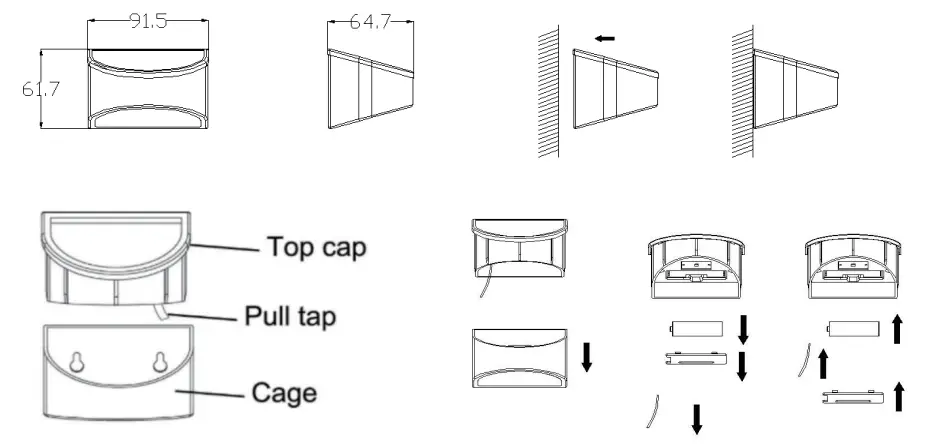 91.5
61.7
64.7

Top cap
Pull tap
Cage