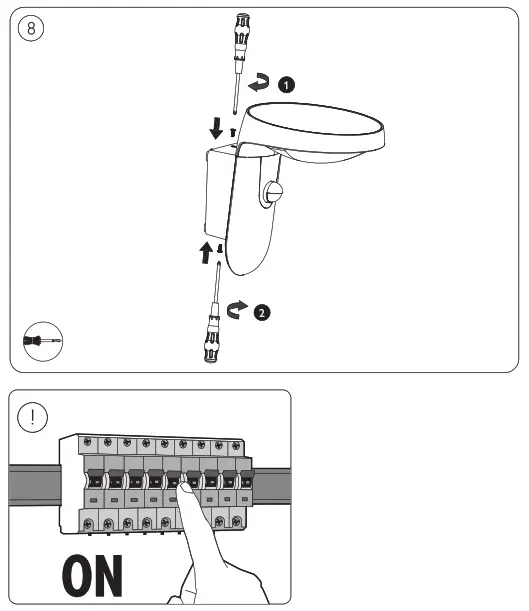 8

1

2

!

ON