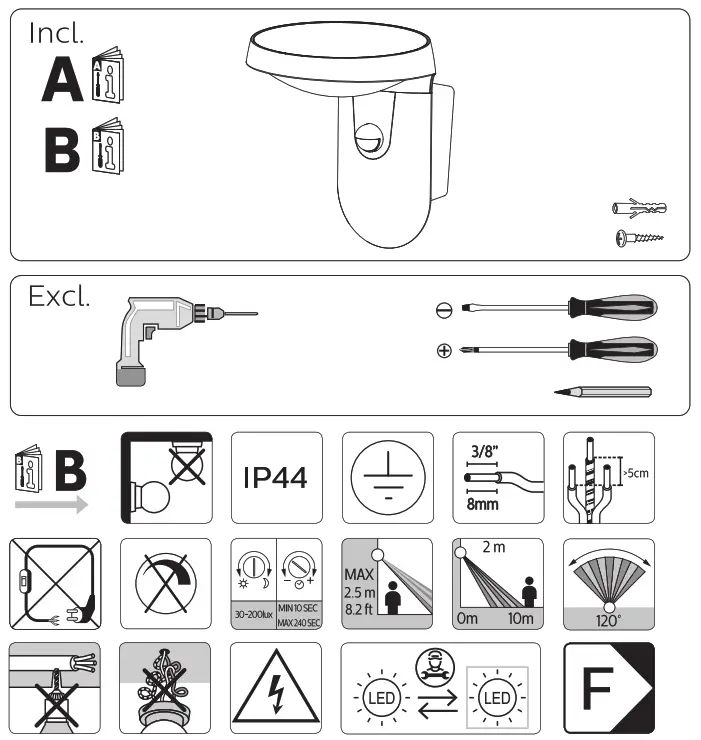 Incl.

A

B

Excl.

B

IP44

3/8"

8mm

>5cm

30-200lux

MIN 10 SEC
MAX 240 SEC

MAX
2.5 m
8.2 ft

2 m

0m

10m

120°

LED

LED

F