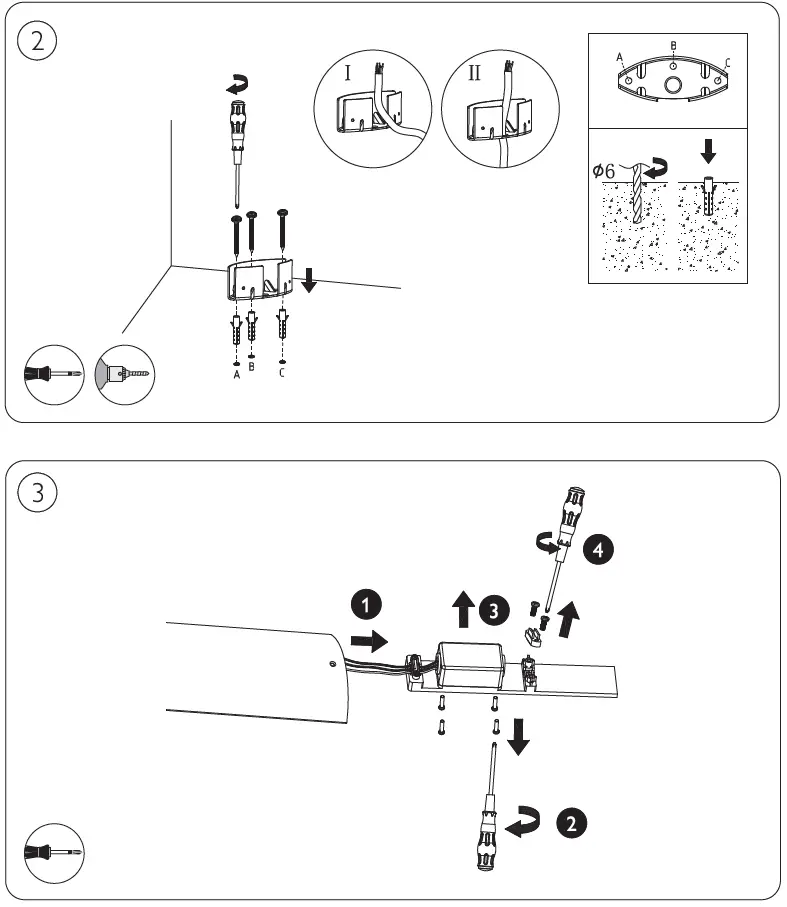 2

I

II

A B C

$\phi 6$

A B C

3

1

3

4

2