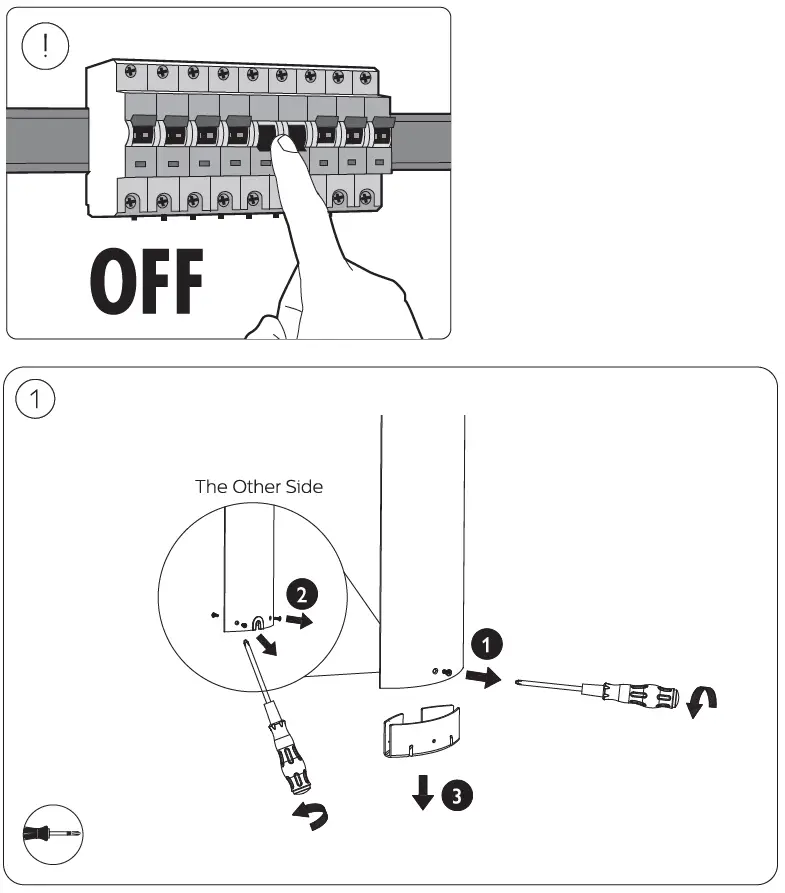 !

OFF

1

The Other Side

2

1

3