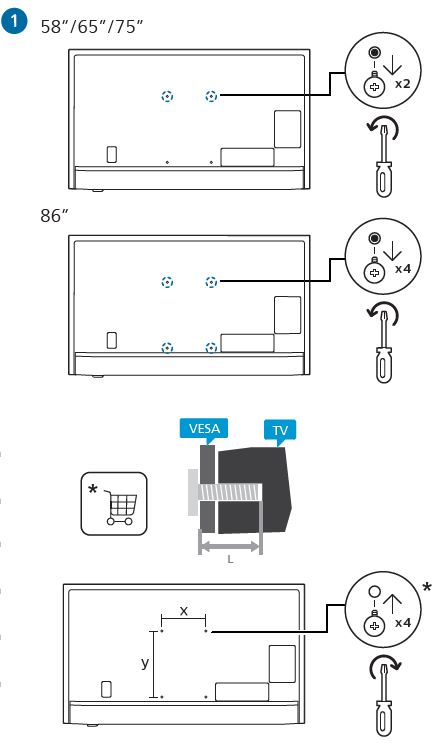 1 58"/65"/75"

x2

86"

x4

VESA

TV

*

L

x

y

*

x4