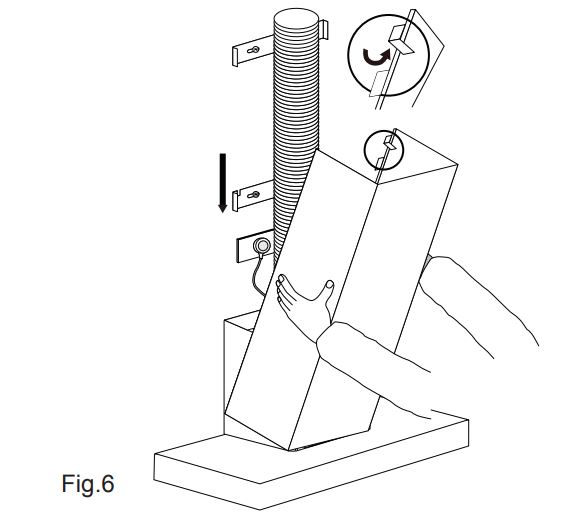 Fig.6