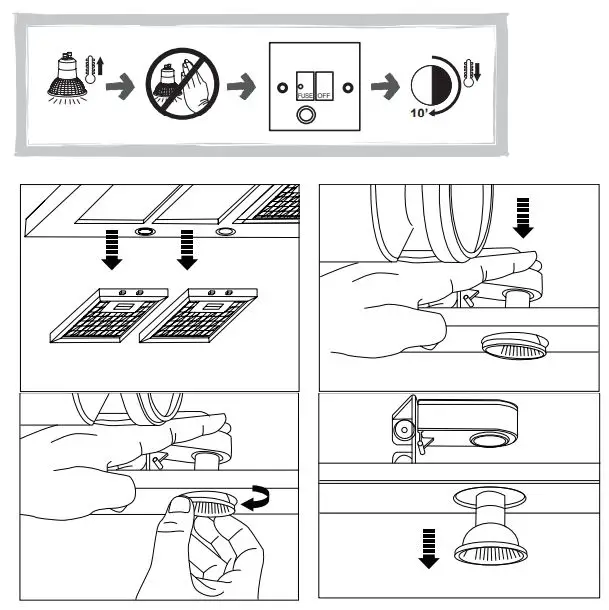 FUSE OFF

10'