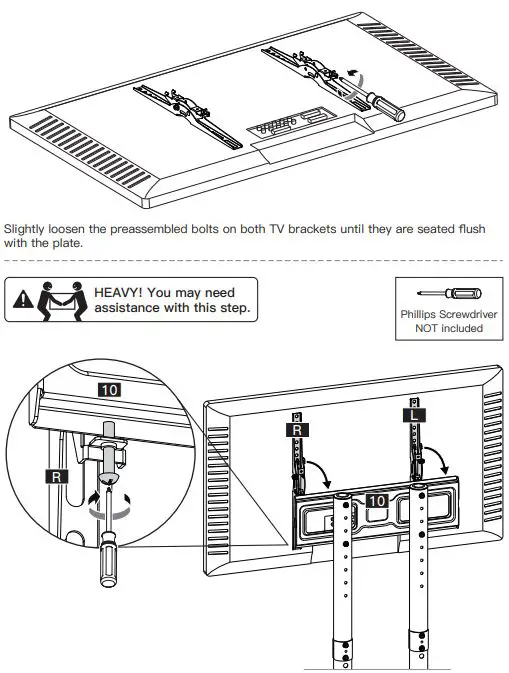 Slightly loosen the preassembled bolts on both TV brackets until they are seated flush with the plate.

HEAVY! You may need assistance with this step.

Phillips Screwdriver NOT included

10

R

R

L

10