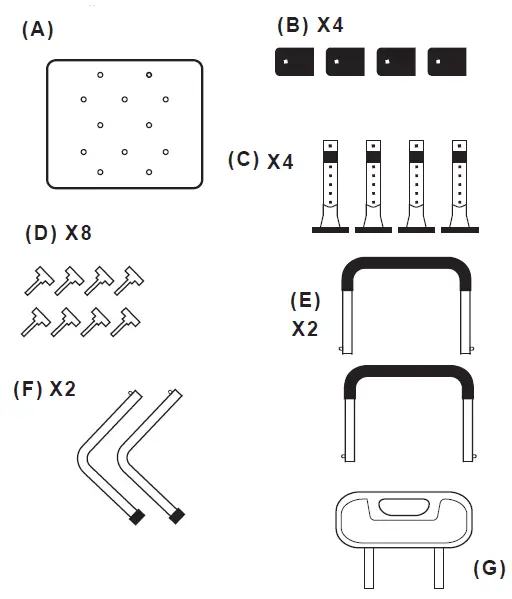 (A)

(B) X4

(C) X4

(D) X8

(E)
X2

(F) X2

(G)