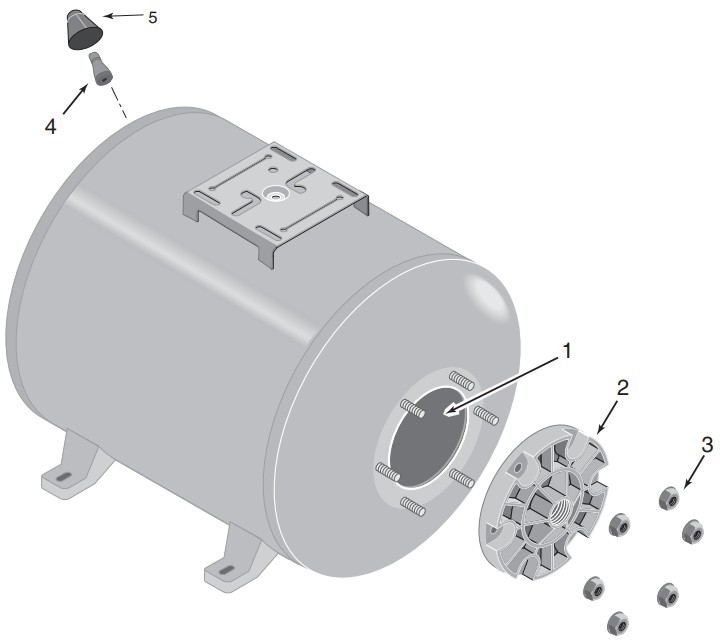 5
4
1
2
3