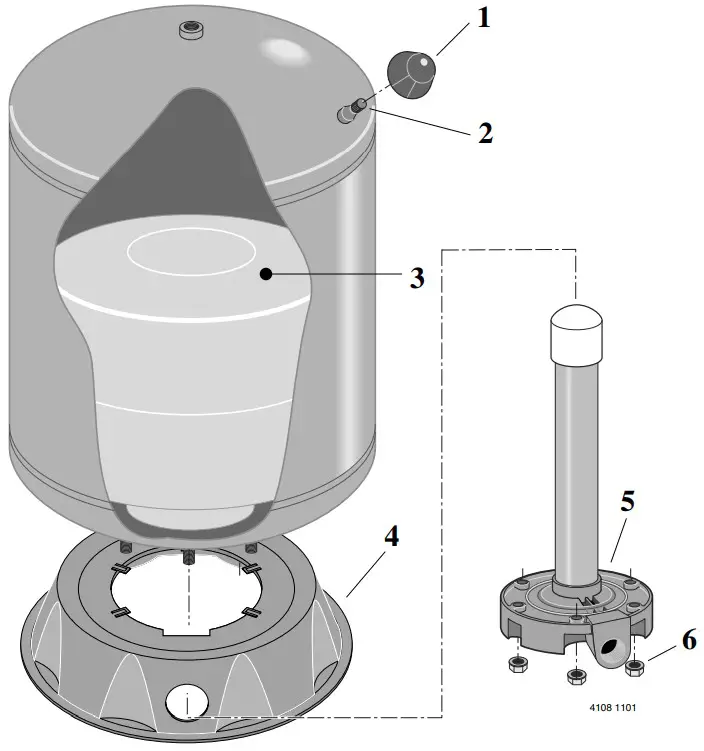 1
2
3
4
5
6
4108 1101