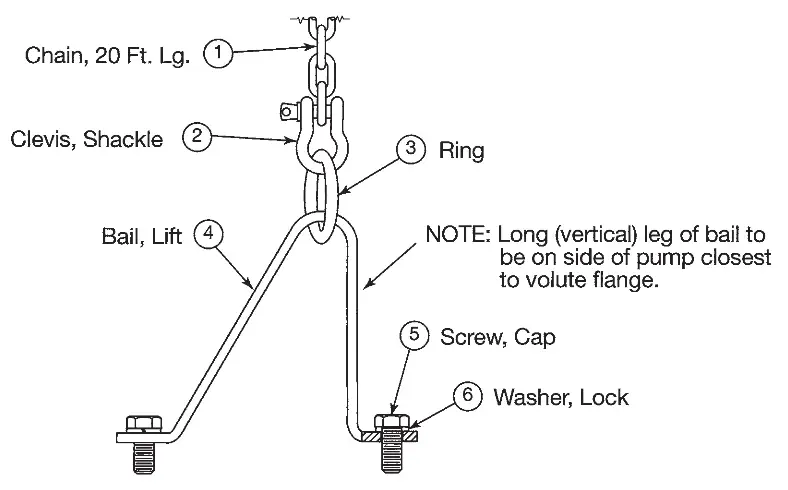 Chain, 20 Ft. Lg. 1

Clevis, Shackle 2

3 Ring

Bail, Lift 4

NOTE: Long (vertical) leg of bail to be on side of pump closest to volute flange.

5 Screw, Cap

6 Washer, Lock