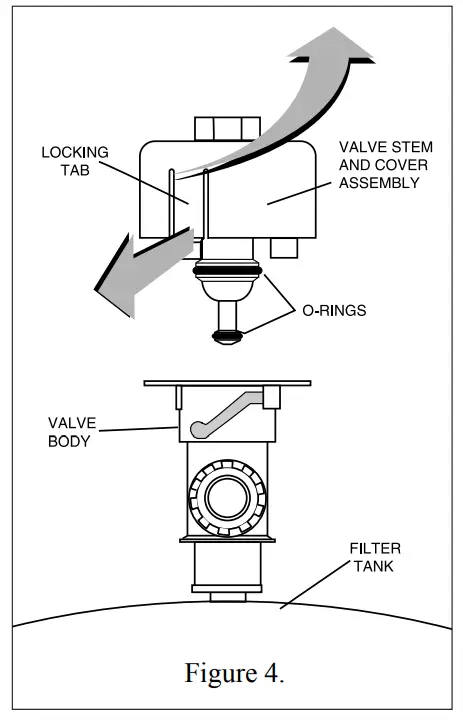 LOCKING TAB

VALVE STEM AND COVER ASSEMBLY

O-RINGS

VALVE BODY

FILTER TANK

Figure 4.