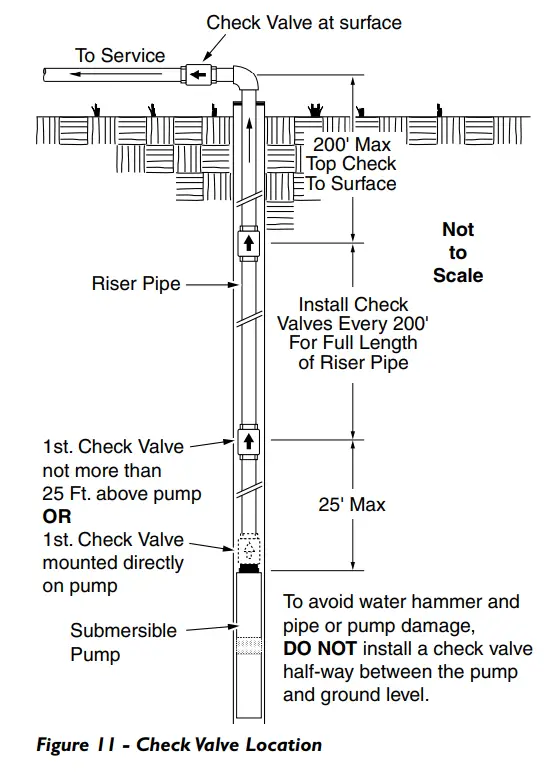 Check Valve at surface

To Service

200' Max
Top Check
To Surface

Not
to
Scale

Riser Pipe

Install Check
Valves Every 200'
For Full Length
of Riser Pipe

1st. Check Valve
not more than
25 Ft. above pump
OR
1st. Check Valve
mounted directly
on pump

25' Max

Submersible
Pump

To avoid water hammer and pipe or pump damage, DO NOT install a check valve half-way between the pump and ground level.

Figure 11 - Check Valve Location