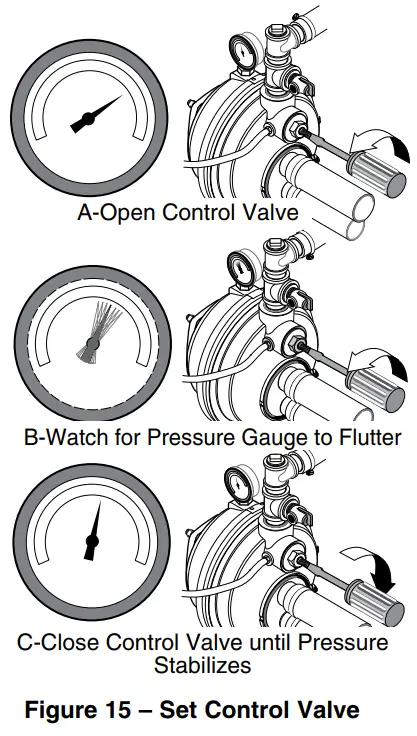 A-Open Control Valve

B-Watch for Pressure Gauge to Flutter

C-Close Control Valve until Pressure Stabilizes

Figure 15 – Set Control Valve