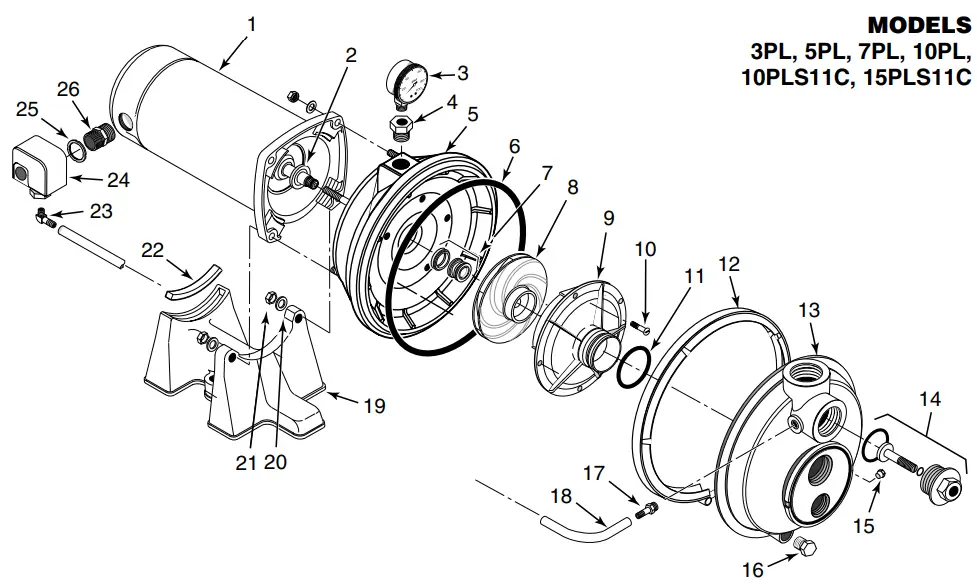 MODELS
3PL, 5PL, 7PL, 10PL,
10PLS11C, 15PLS11C

1
2
3
4
5
6
7
8
9
10
11
12
13
14
15
16
17
18
19
20
21
22
23
24
25
26