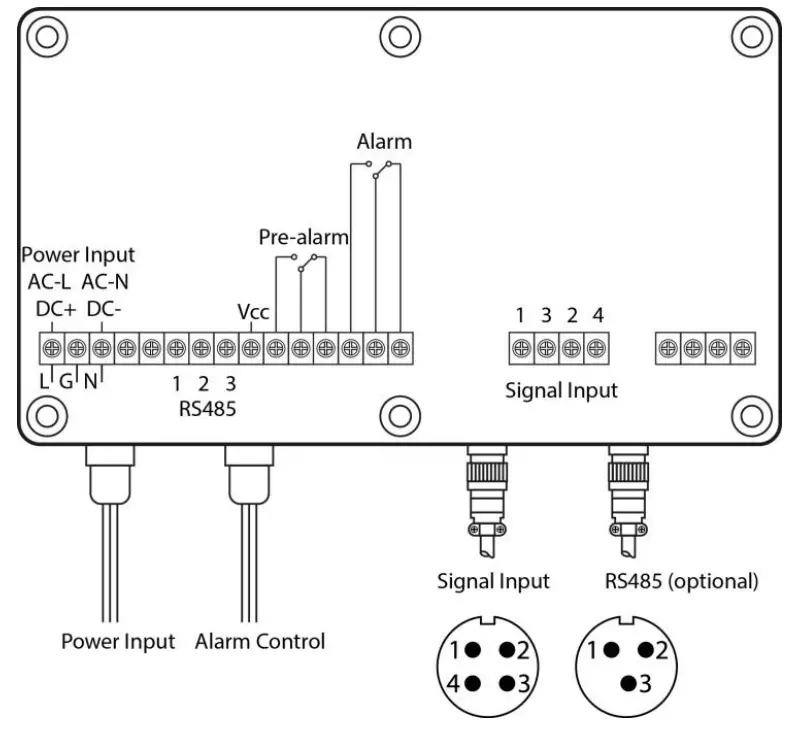 Alarm

Pre-alarm

Power Input
AC-L AC-N
DC+ DC-

Vcc

1 3 2 4

L G N

1 2 3
RS485

Signal Input

Signal Input

RS485 (optional)

Power Input

Alarm Control

1 2
4 3

1 2
3