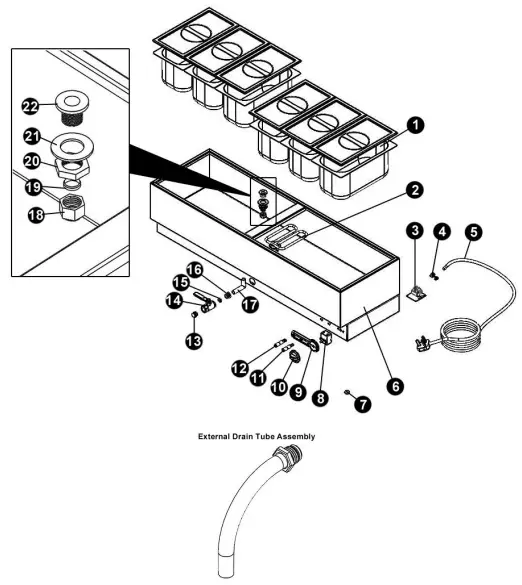 22
21
20
19
18
1
2
3
4
5
16
15
14
17
13
12
11
10
9
8
6
7
External Drain Tube Assembly