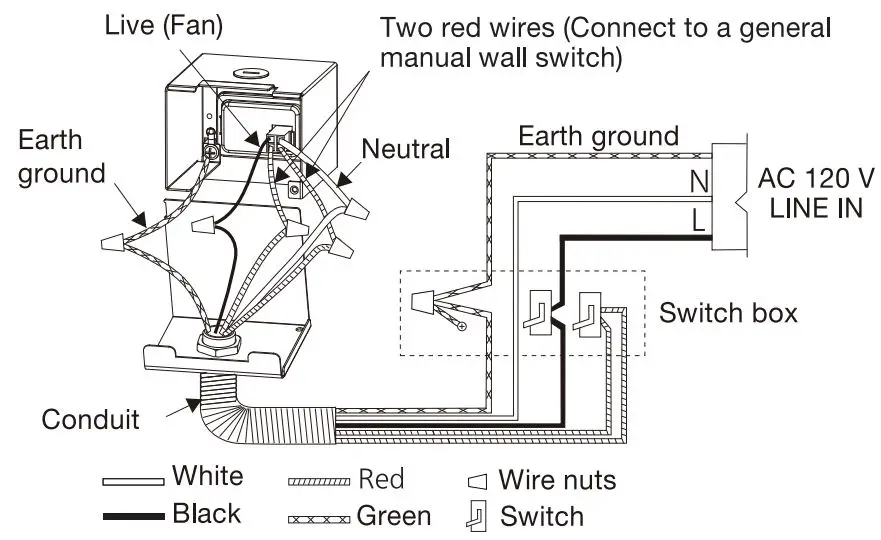 Live (Fan)

Two red wires (Connect to a general manual wall switch)

Earth ground

Neutral

Earth ground

N

L

AC 120 V LINE IN

Switch box

Conduit

White
Black
Red
Green
Wire nuts
Switch