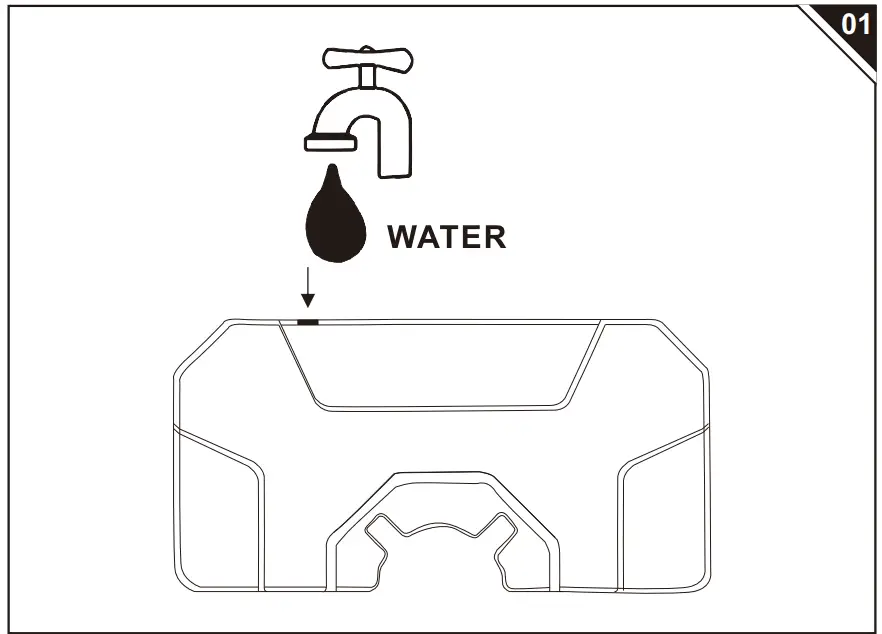 01

WATER