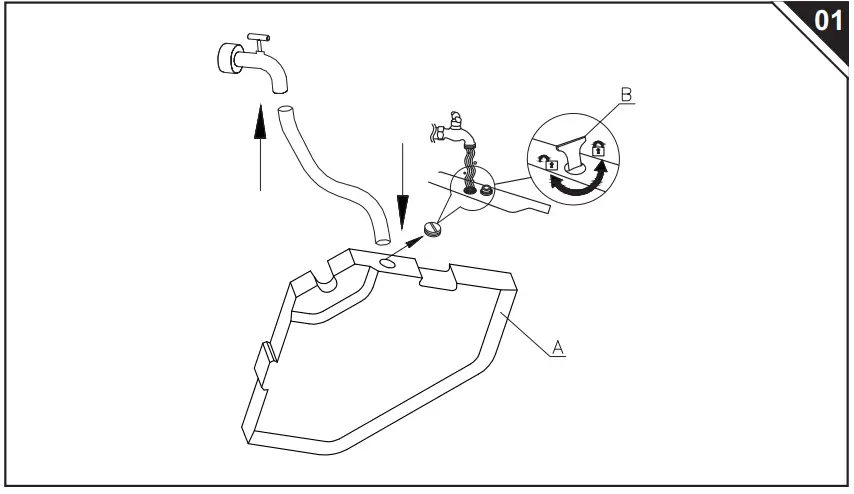 01

B

A