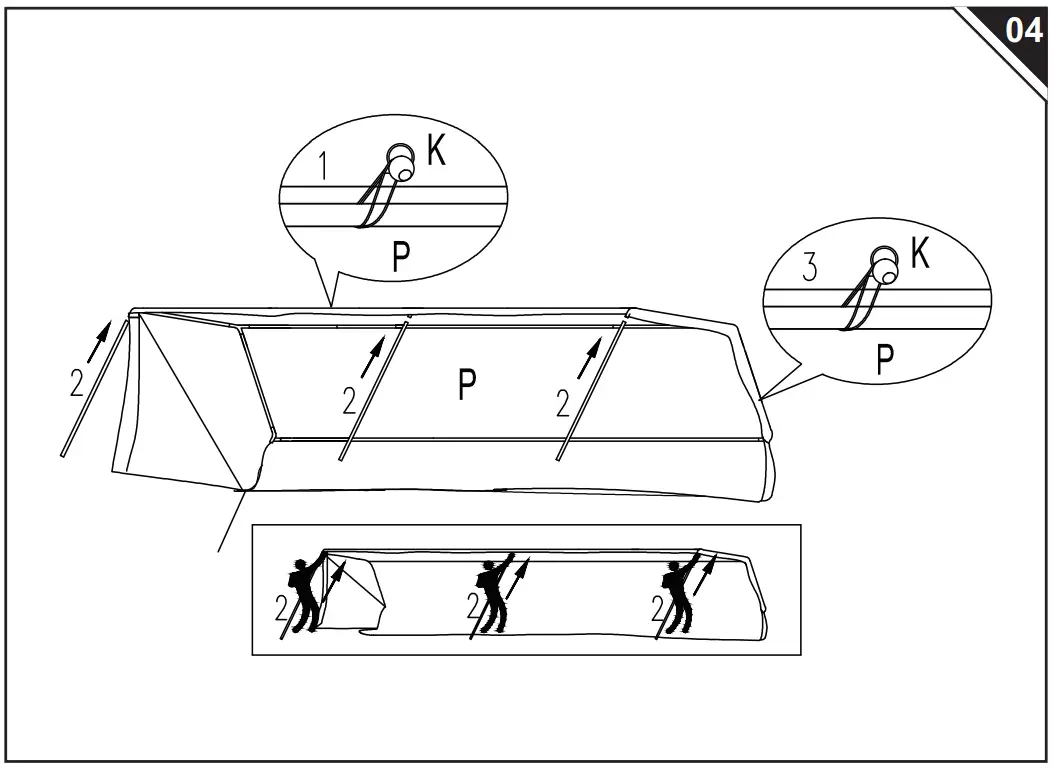 04

1 K

P

3 K

P

2

2 P

2

2 2 2