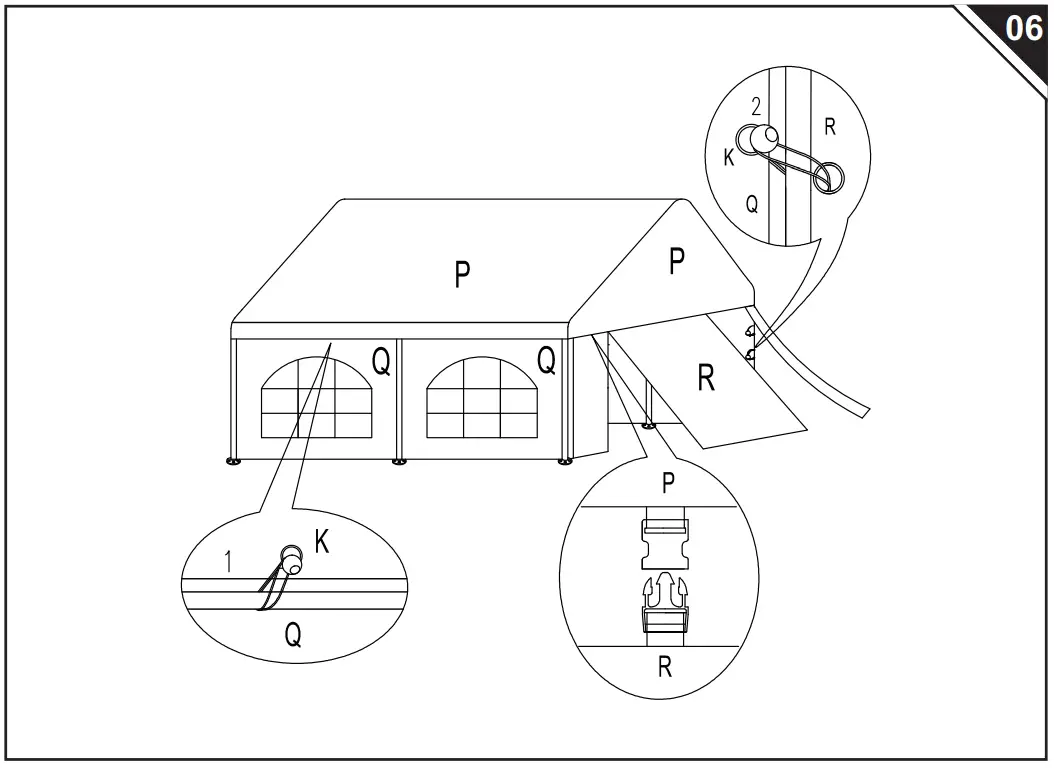 06

2
R
K
Q

P
P
Q
Q
R

1
K
Q

P
R