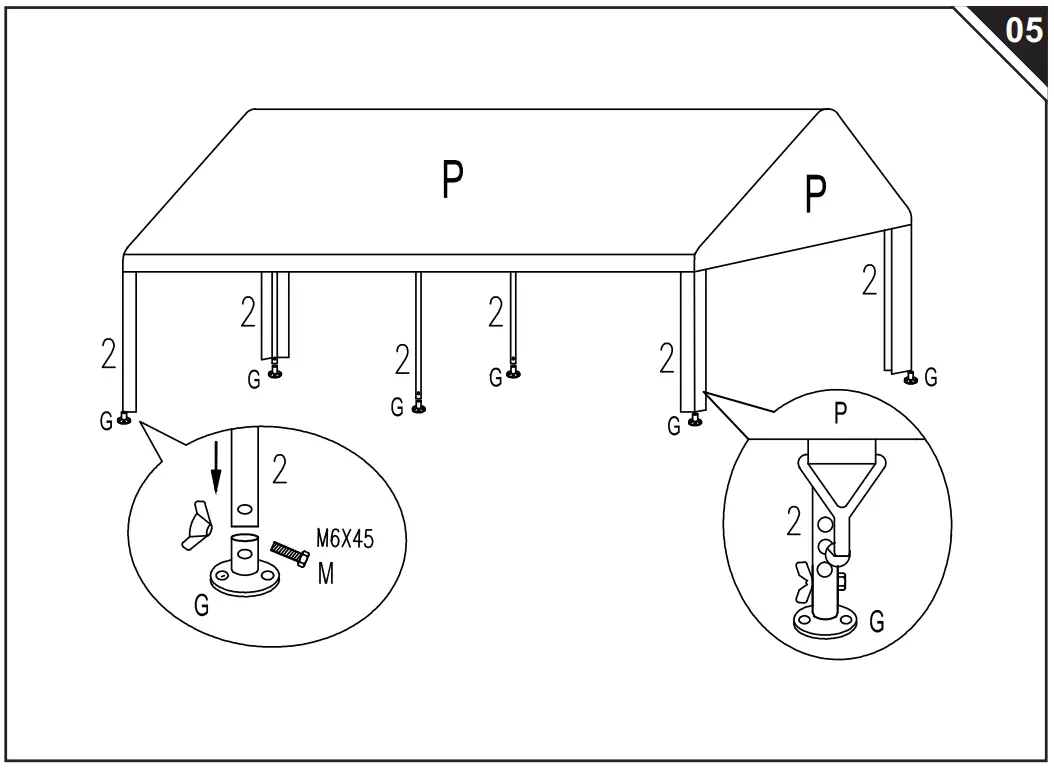 05

P

P

2
2
2
2
2
2

G
G
G
G
G
G

2
M6X45
M
G

P
2
G