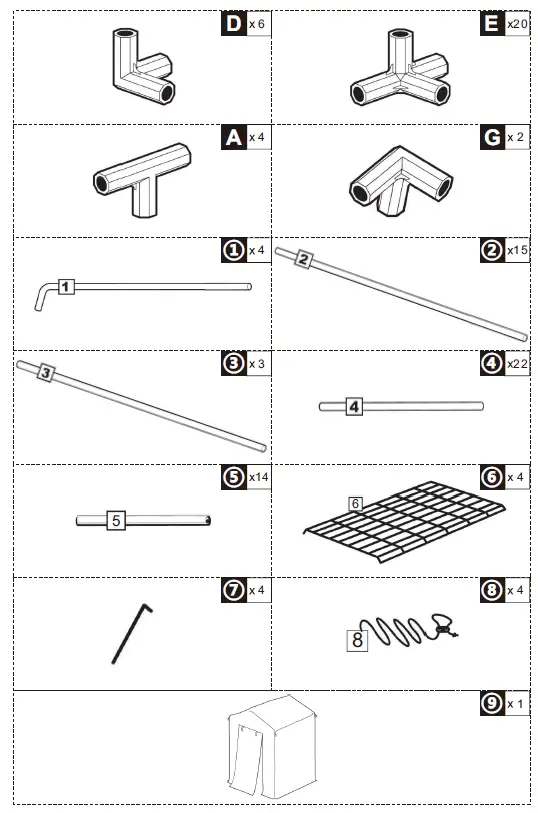 D x 6

E x20

A x 4

G x 2

① x 4

1

② x15

2

③ x 3

3

④ x22

4

⑤ x14

5

⑥ x 4

6

⑦ x 4

⑧ x 4

8

⑨ x 1