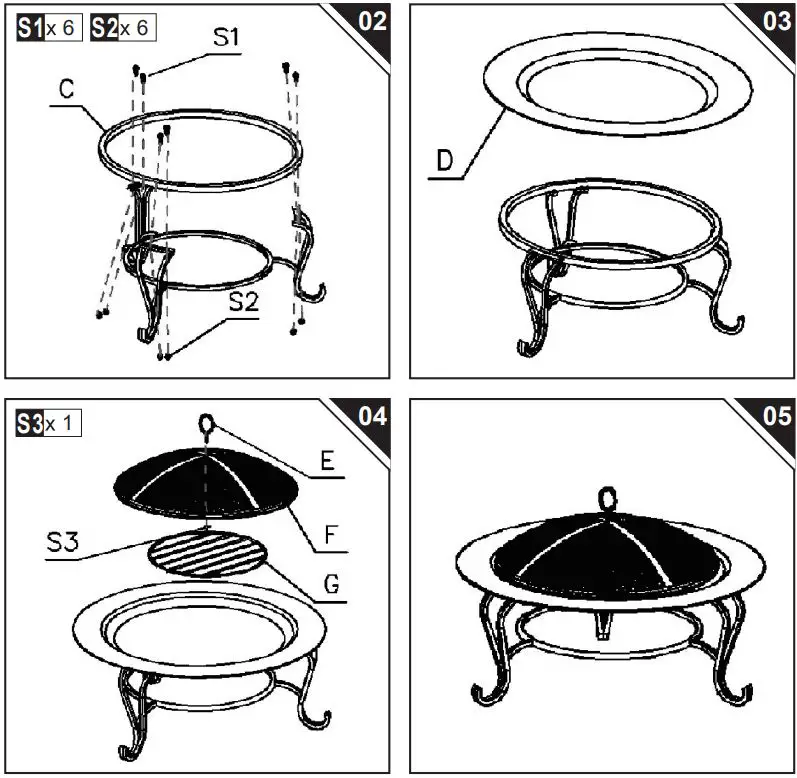 S1 x 6 S2 x 6

02

S1

C

S2

03

D

S3 x 1

04

E

F

S3

G

05